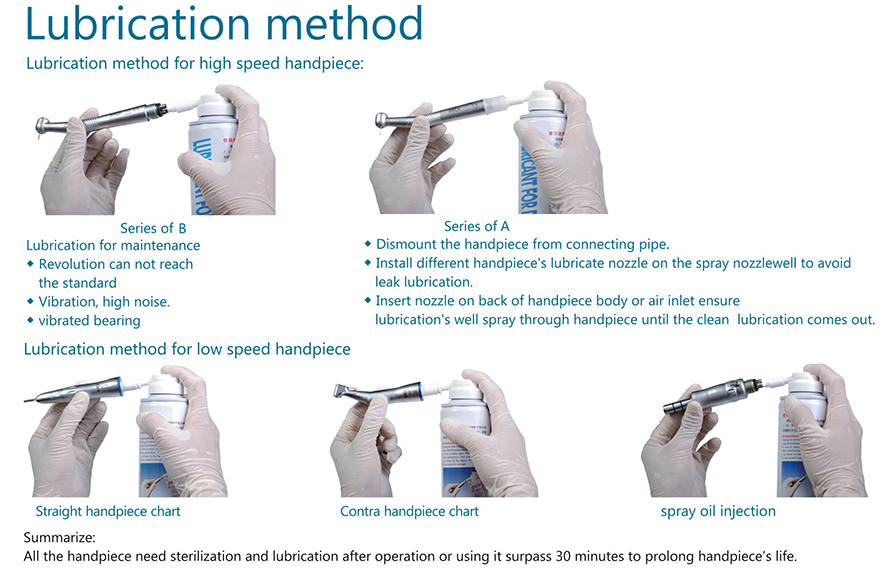 Lubrication method

Lubrication method for high speed handpiece:

Series of B

Lubrication for maintenance

◆ Revolution can not reach the standard

◆ Vibration, high noise.

◆ vibrated bearing

Series of A

◆ Dismount the handpiece from connecting pipe.

◆ Install different handpiece's lubricate nozzle on the spray nozzlewell to avoid leak lubrication.

◆ Insert nozzle on back of handpiece body or air inlet ensure lubrication's well spray through handpiece until the clean lubrication comes out.

Lubrication method for low speed handpiece

Straight handpiece chart

Contra handpiece chart

spray oil injection

Summarize:

All the handpiece need sterilization and lubrication after operation or using it surpass 30 minutes to prolong handpiece's life.